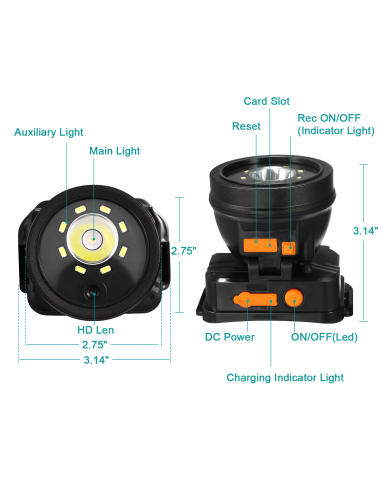 Auxiliary Light

Main Light

2.75"

HD Len

2.75"

3.14"

Card Slot

Reset

Rec ON/OFF
(Indicator Light)

3.14"

DC Power

ON/OFF(Led)

Charging Indicator Light