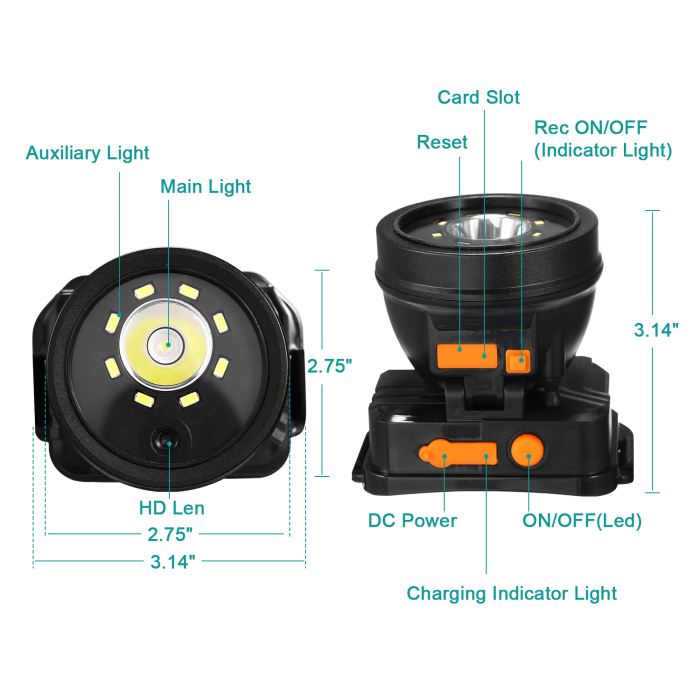 Auxiliary Light

Main Light

2.75"

HD Len

2.75"

3.14"

Card Slot

Reset

Rec ON/OFF
(Indicator Light)

3.14"

DC Power

ON/OFF(Led)

Charging Indicator Light